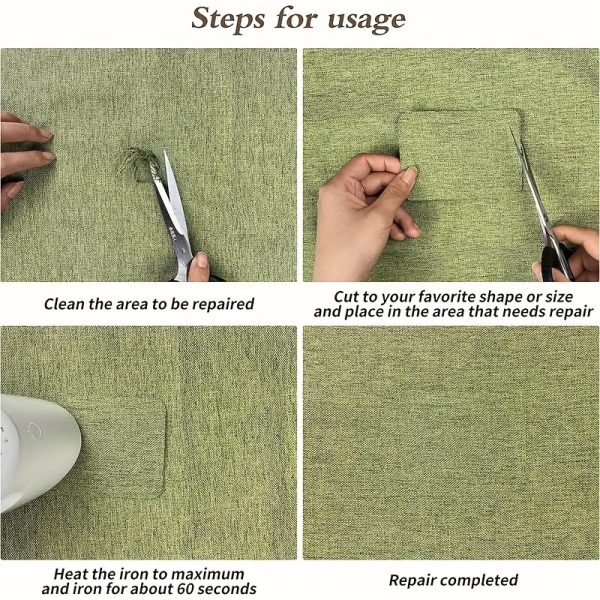 Steps for usage

Clean the area to be repaired

Cut to your favorite shape or size and place in the area that needs repair

Heat the iron to maximum and iron for about 60 seconds

Repair completed